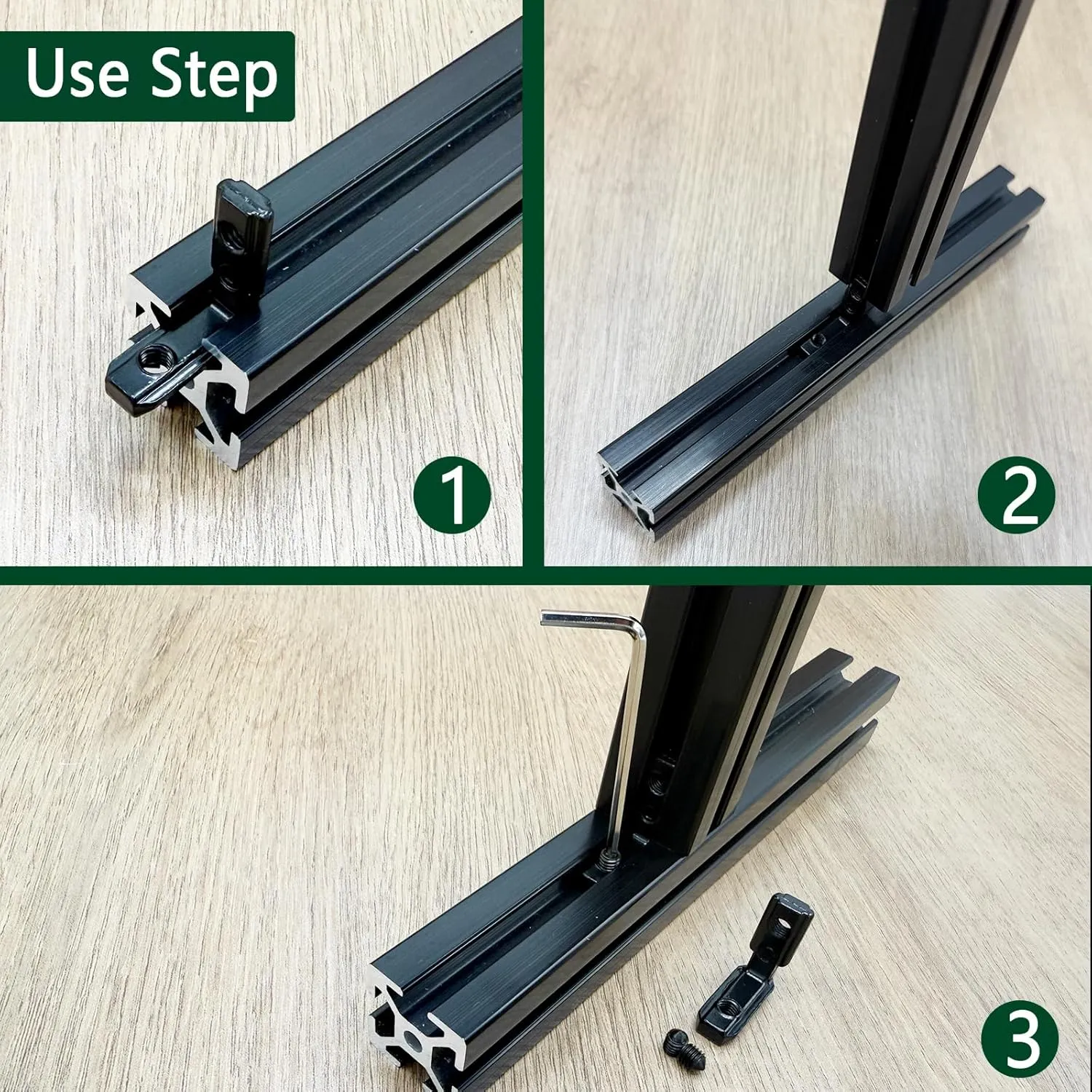 Use Step

1

2

3