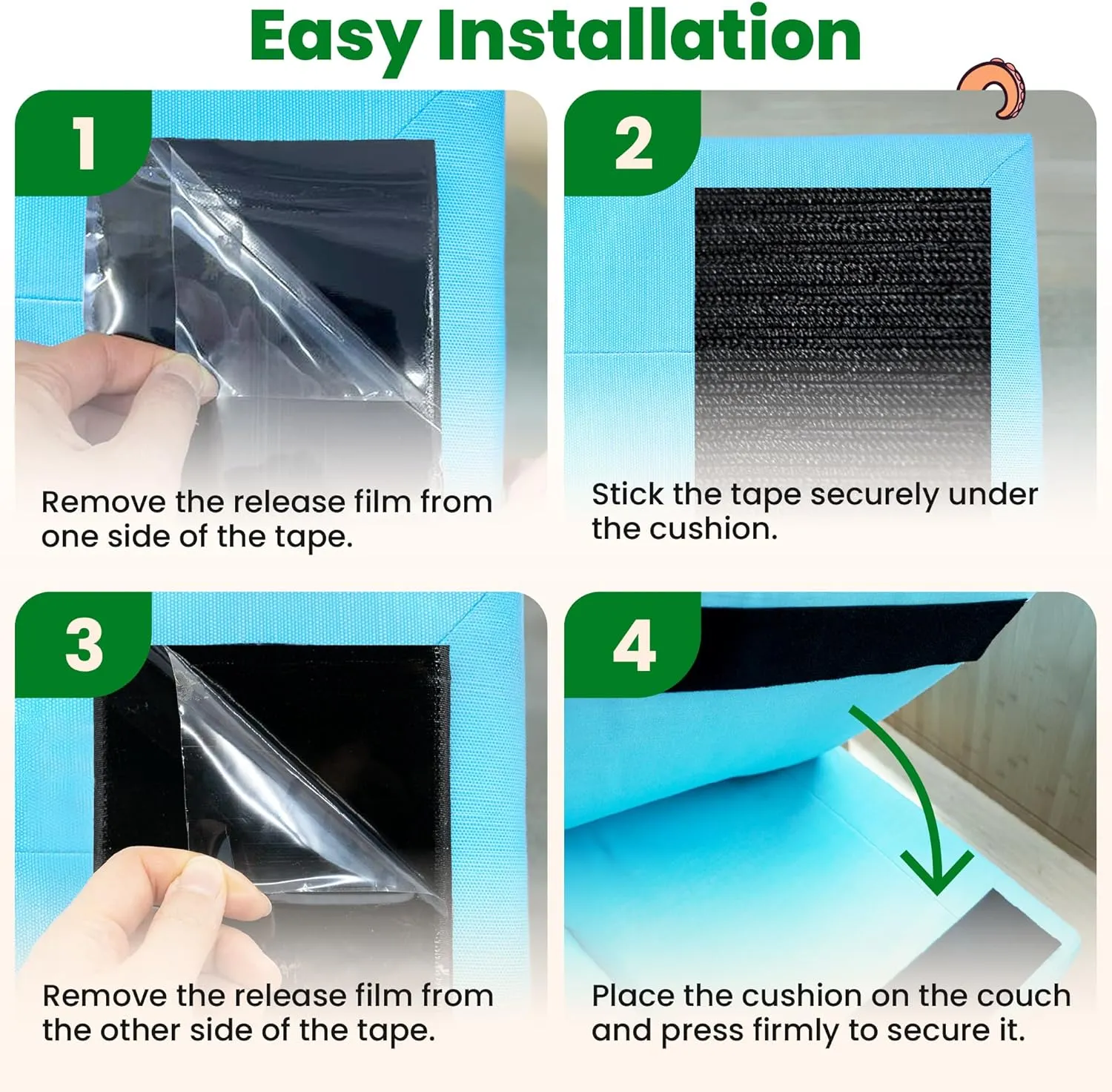 Easy Installation

1

Remove the release film from one side of the tape.

2

Stick the tape securely under the cushion.

3

Remove the release film from the other side of the tape.

4

Place the cushion on the couch and press firmly to secure it.